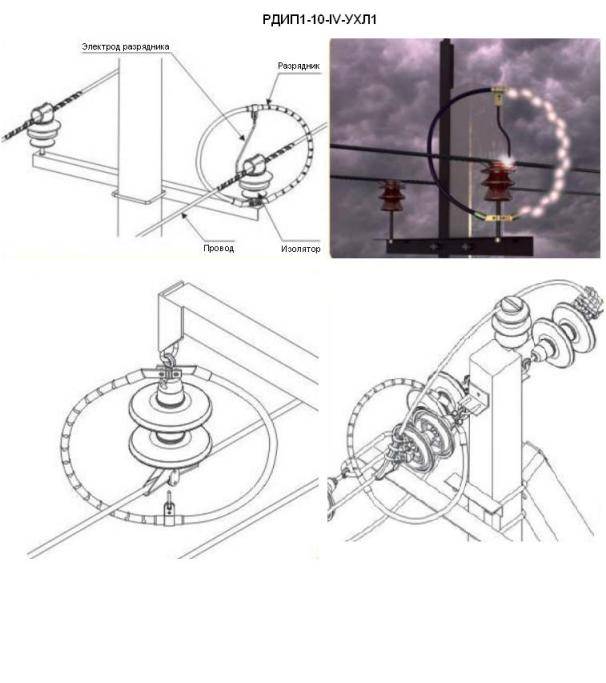 РДИП1-10-IV-УХЛ1

Электрод разрядника

Разрядник

Провод

Изолятор